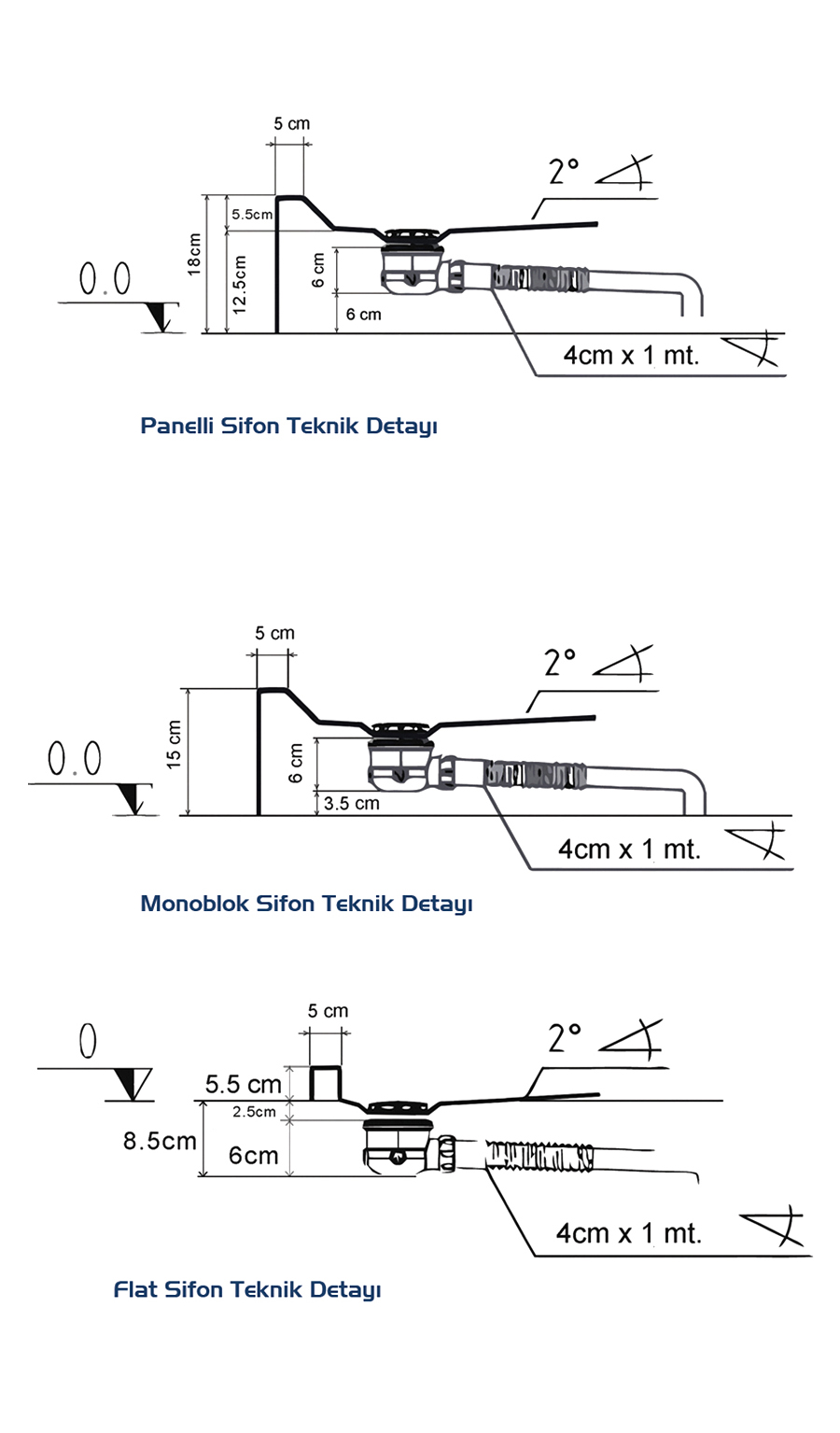 5 cm

2°

5.5cm

18cm

12.5cm

6 cm

6 cm

0.0

4cm x 1 mt.

Panelli Sifon Teknik Detayı

5 cm

2°

15 cm

6 cm

3.5 cm

0.0

4cm x 1 mt.

Monoblok Sifon Teknik Detayı

5 cm

0

2°

5.5 cm

2.5cm

8.5cm

6cm

4cm x 1 mt.

Flat Sifon Teknik Detayı