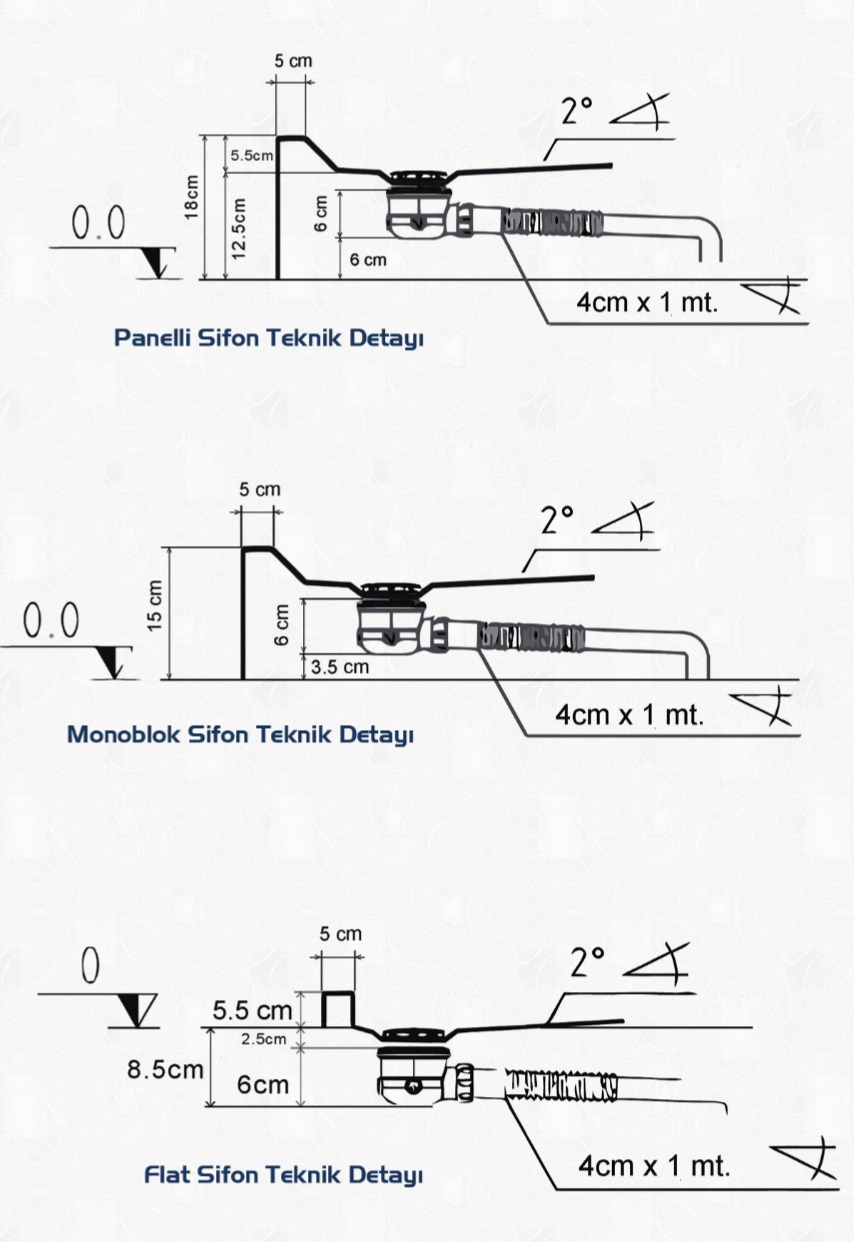 5 cm

2°

5.5cm

18cm

12.5cm

6 cm

6 cm

0.0

4cm x 1 mt.

Panelli Sifon Teknik Detayı

5 cm

2°

15 cm

6 cm

3.5 cm

0.0

4cm x 1 mt.

Monoblok Sifon Teknik Detayı

5 cm

0

2°

5.5 cm

2.5cm

8.5cm

6cm

4cm x 1 mt.

Flat Sifon Teknik Detayı