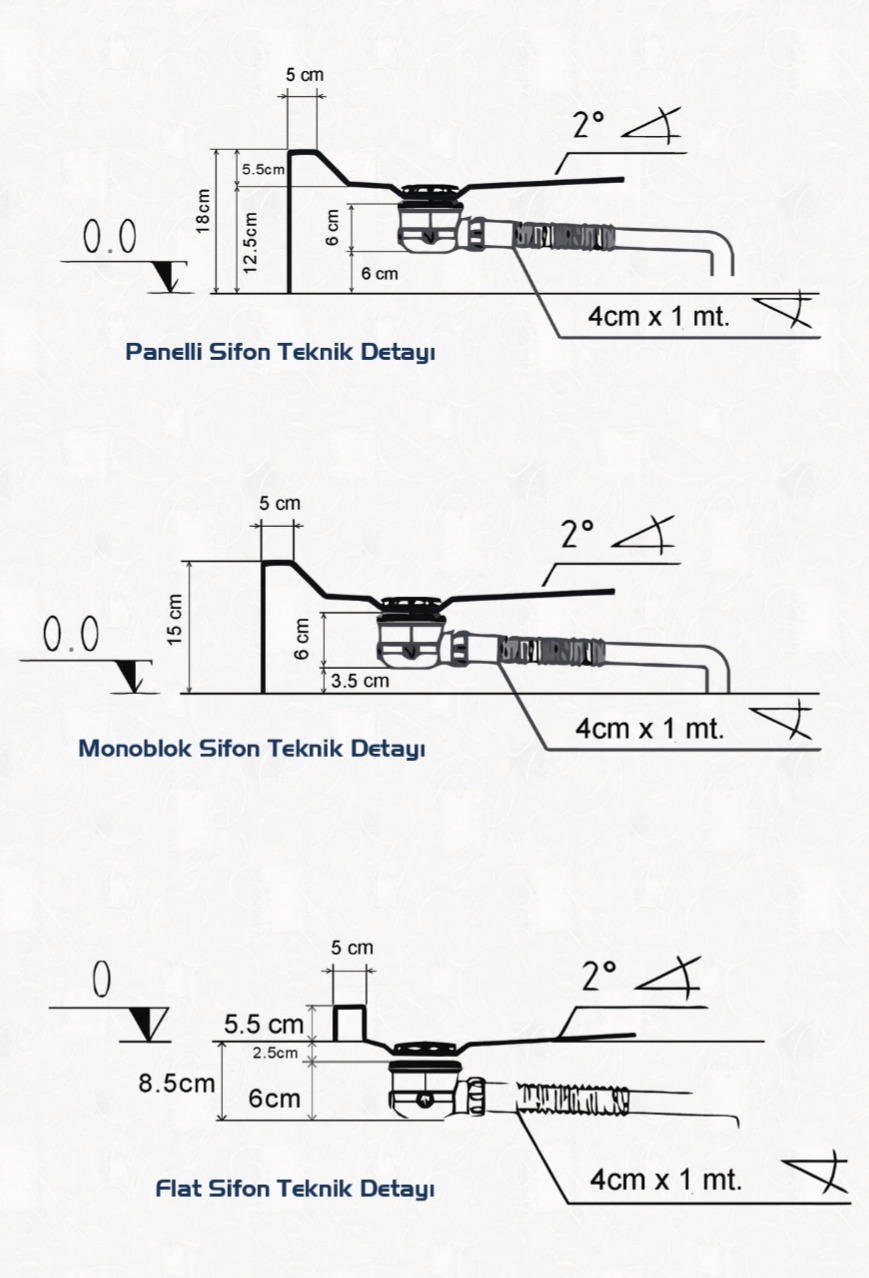 5 cm
2°
5.5cm
18cm
12.5cm
6 cm
6 cm
0.0
4cm x 1 mt.
Panelli Sifon Teknik Detayı

5 cm
2°
15 cm
6 cm
3.5 cm
0.0
4cm x 1 mt.
Monoblok Sifon Teknik Detayı

5 cm
2°
0
5.5 cm
2.5cm
8.5cm
6cm
4cm x 1 mt.
Flat Sifon Teknik Detayı